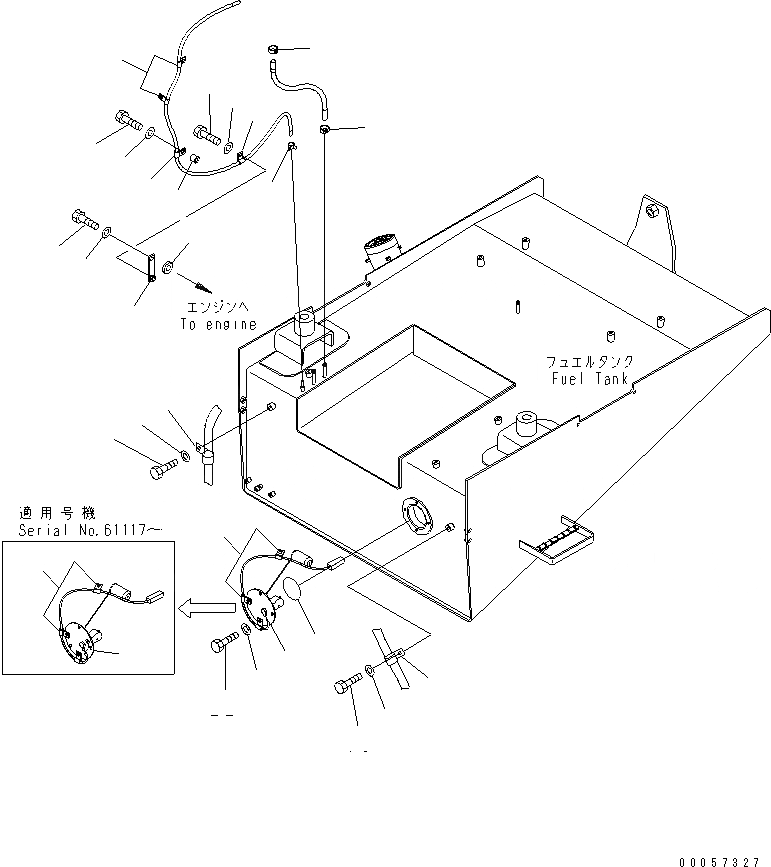 エンジンへ
To engine

フュエルタンク
Fuel Tank

適用号機
Serial No.61117～

00057327