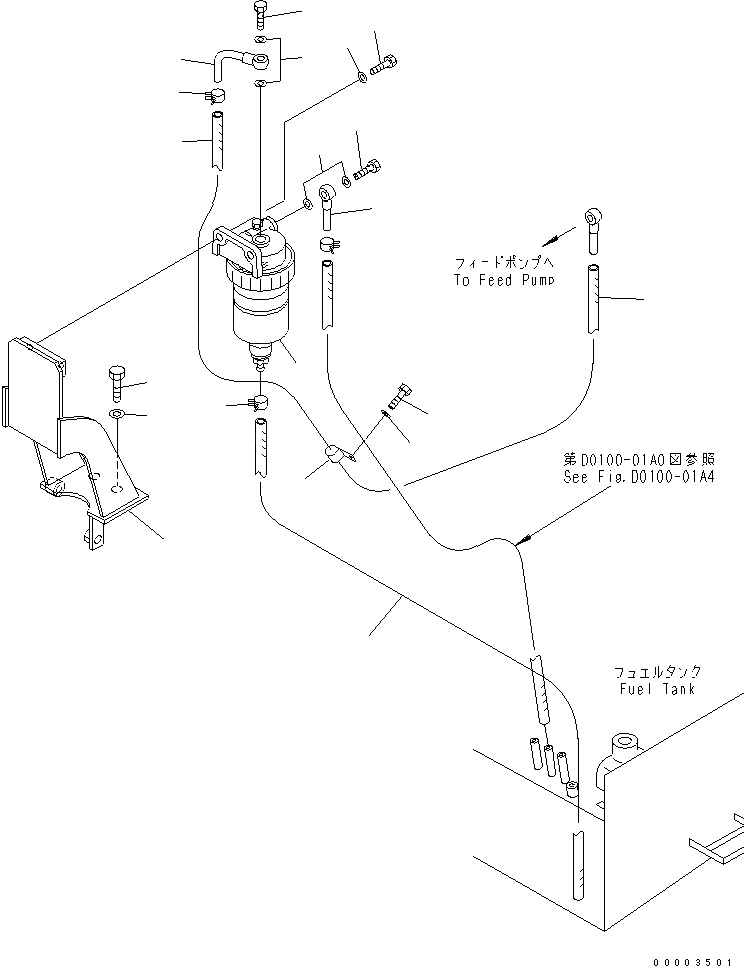 フィードポンプへ
To Feed Pump

第D0100-01A0図参照
See Fig.D0100-01A4

フュエルタンク
Fuel Tank

00003501