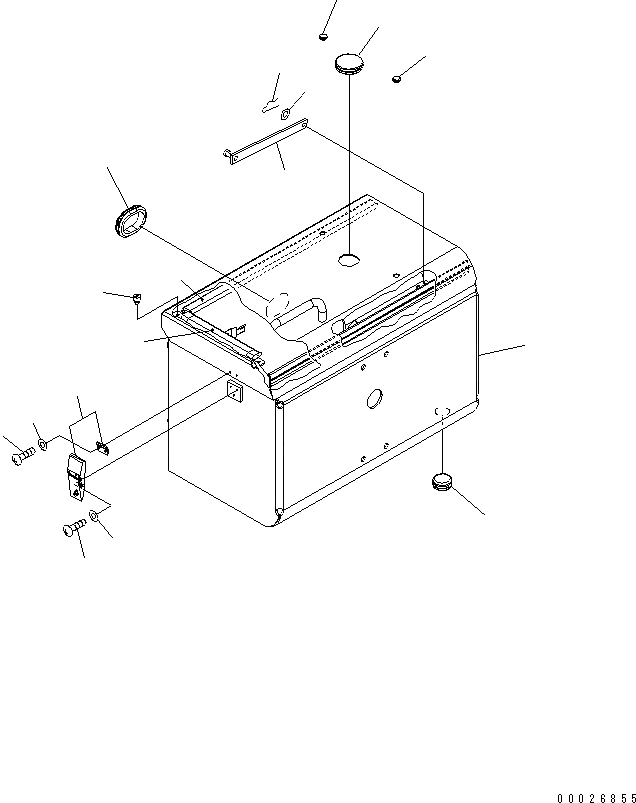 00026855