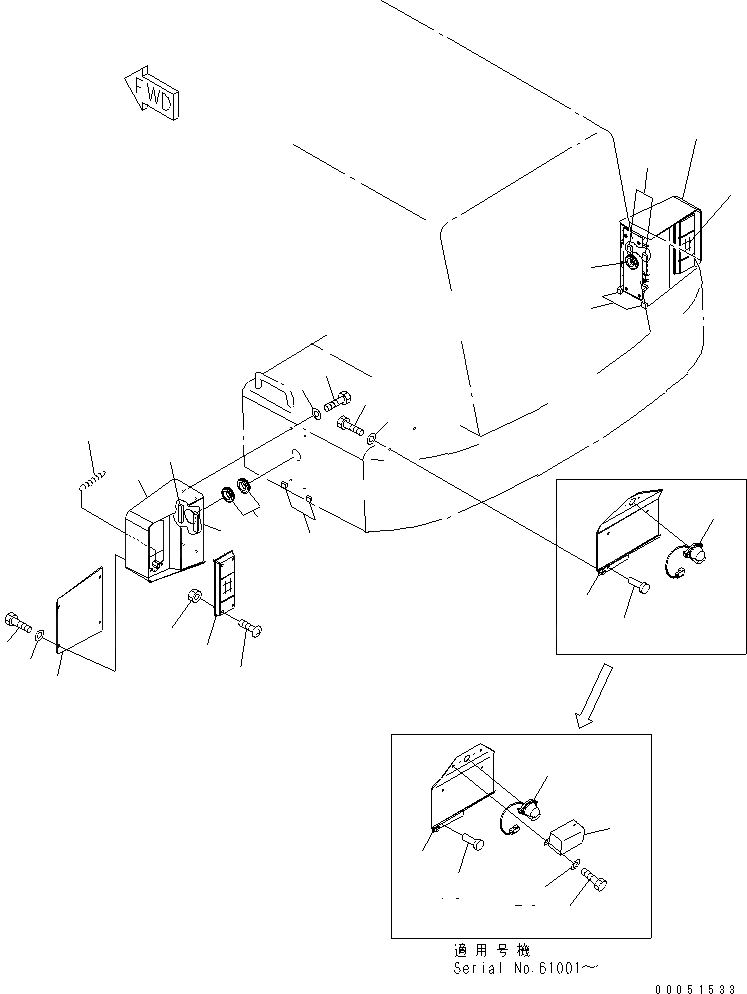 FWD

適用号機
Serial No.61001~

00051533