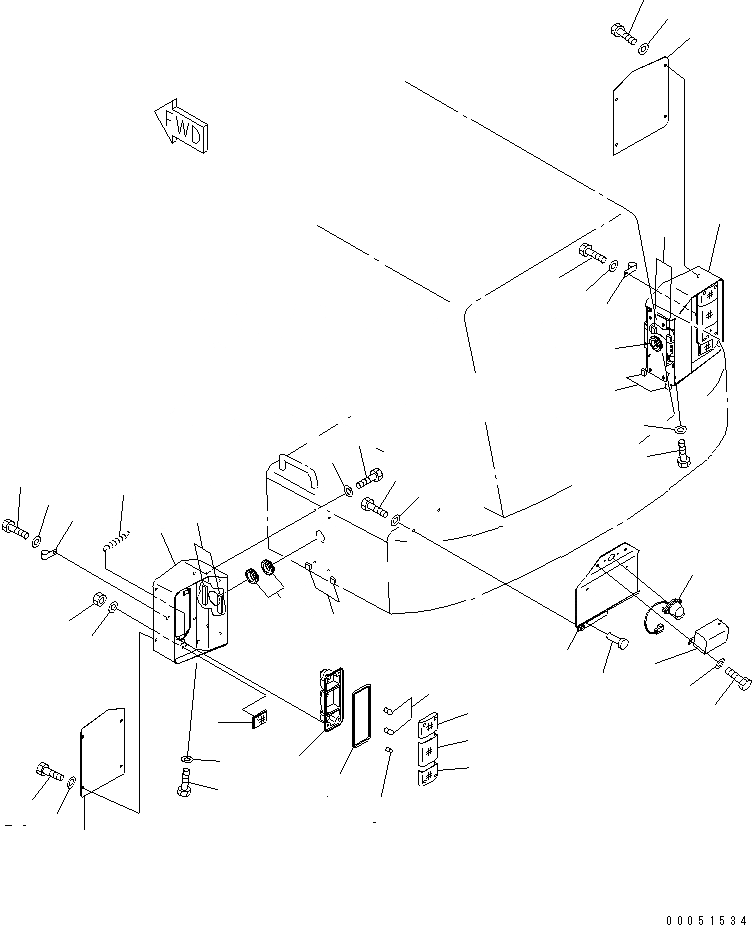 FWD

00051534