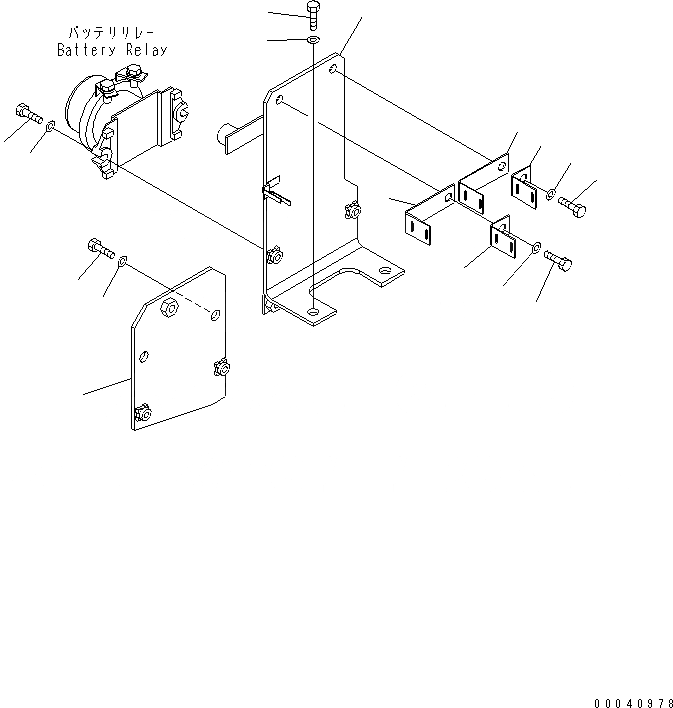 バッテリリレー
Battery Relay

00040978