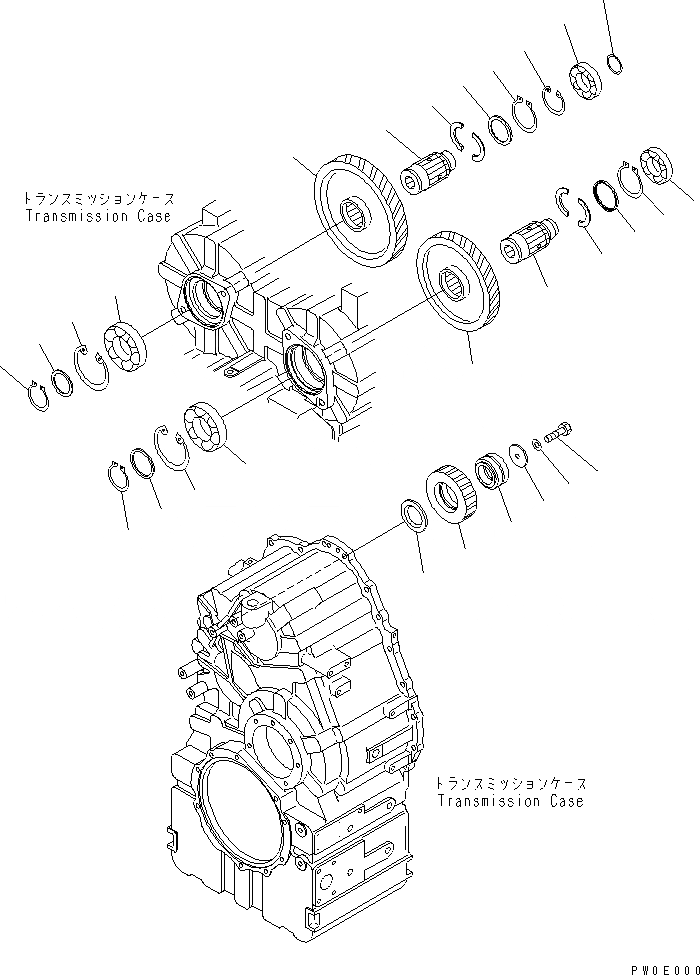 トランスミッションケース
Transmission Case

トランスミッションケース
Transmission Case

PW0E000