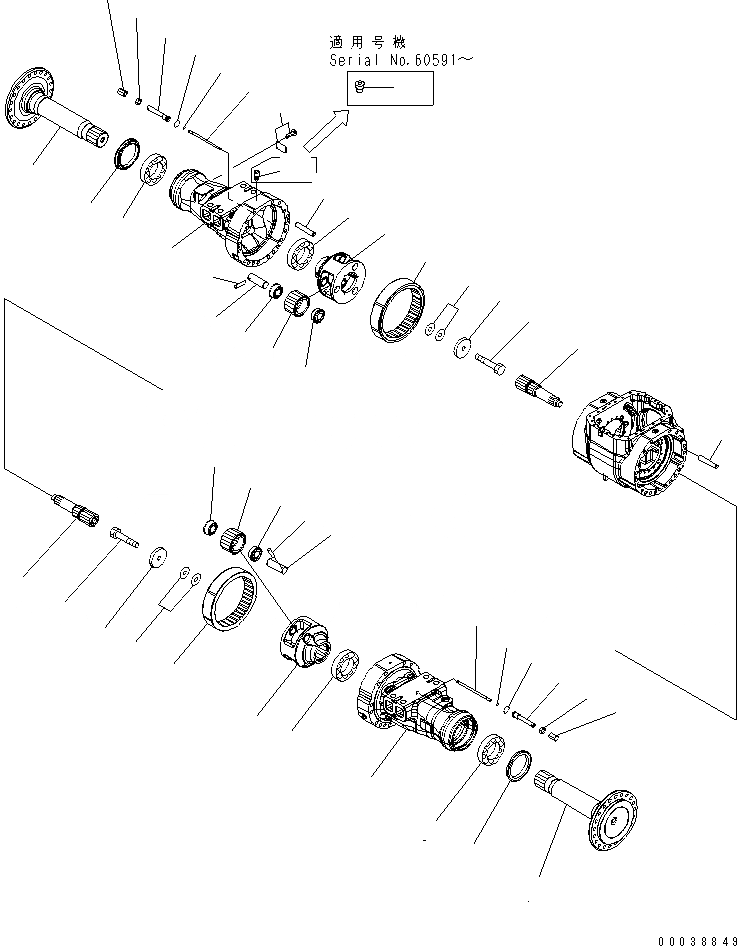 適用号機
Serial No.60591～

00038849