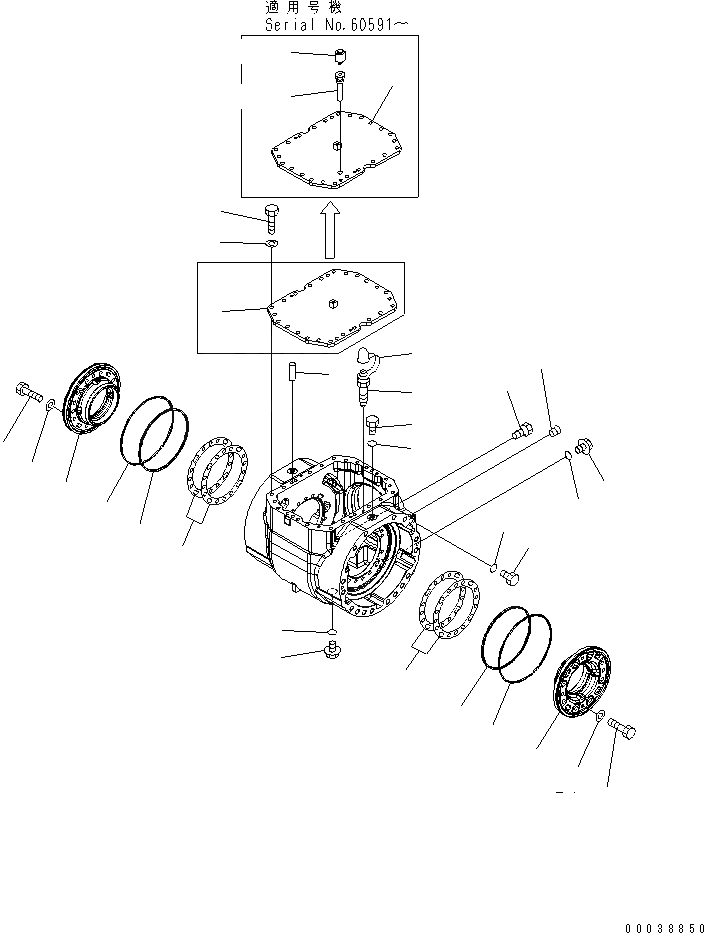 適用号機
Serial No.60591～

00038850