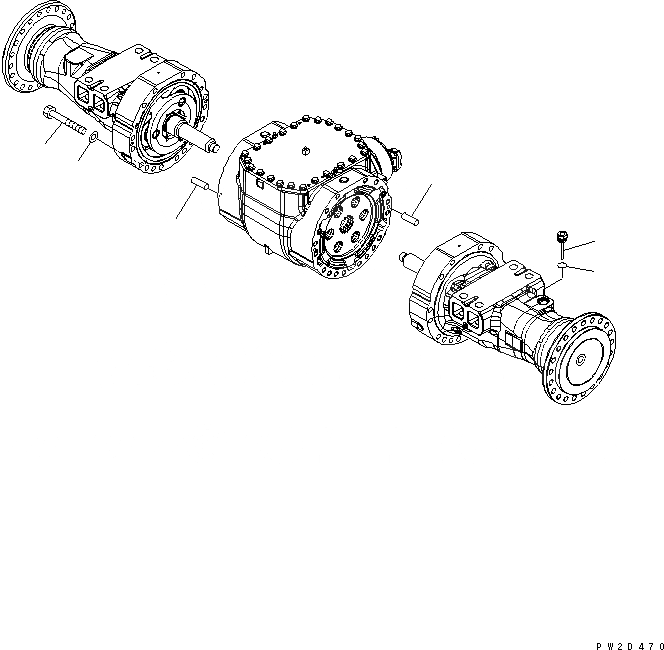 PW2D470