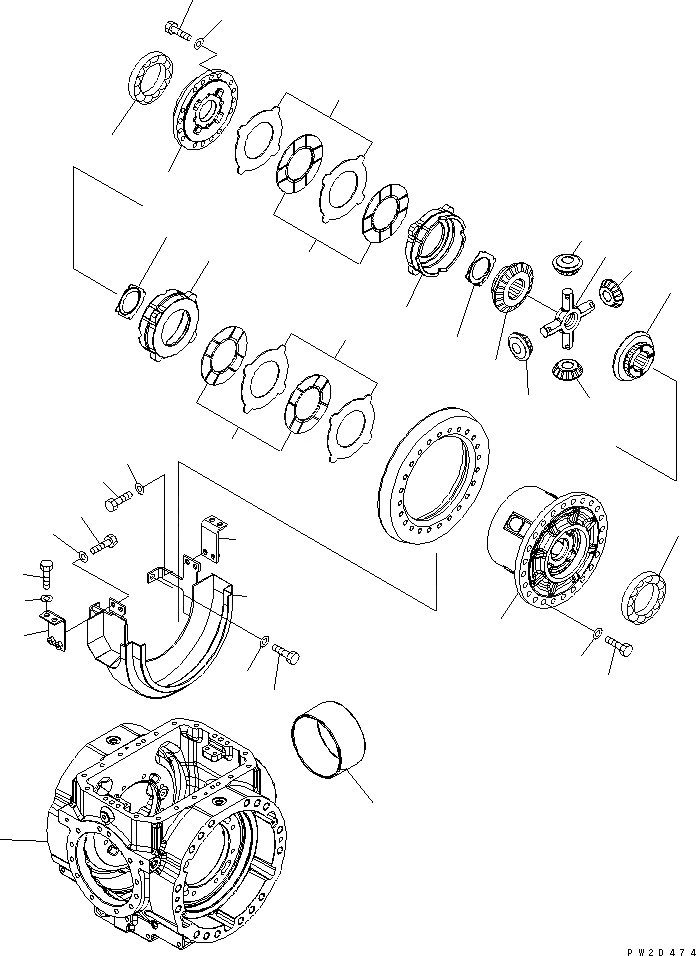 PW20474