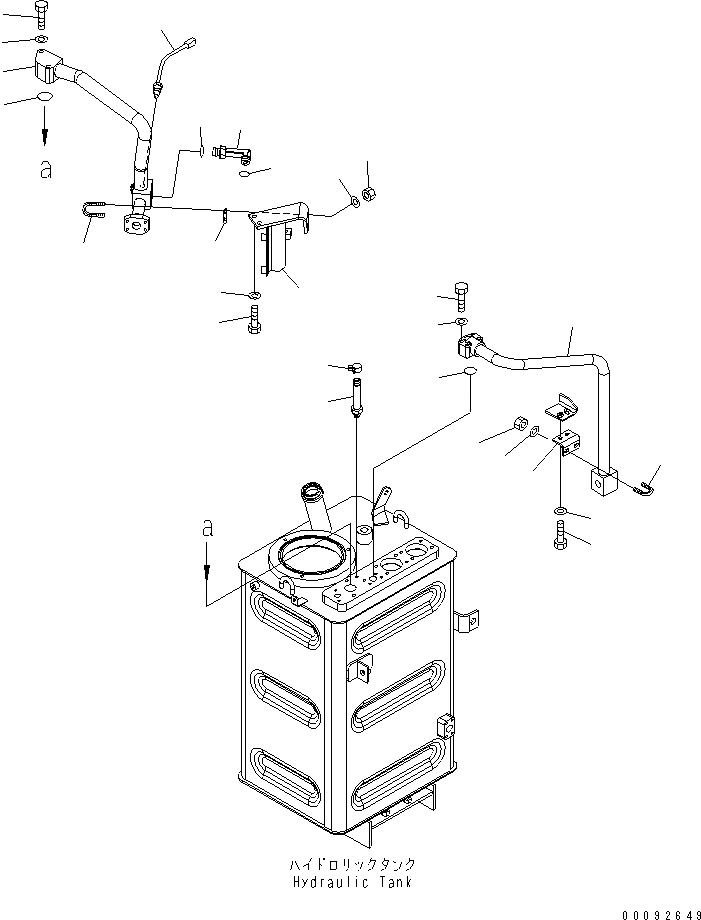 a

a

ハイドロリックタンク
Hydraulic Tank

00092649