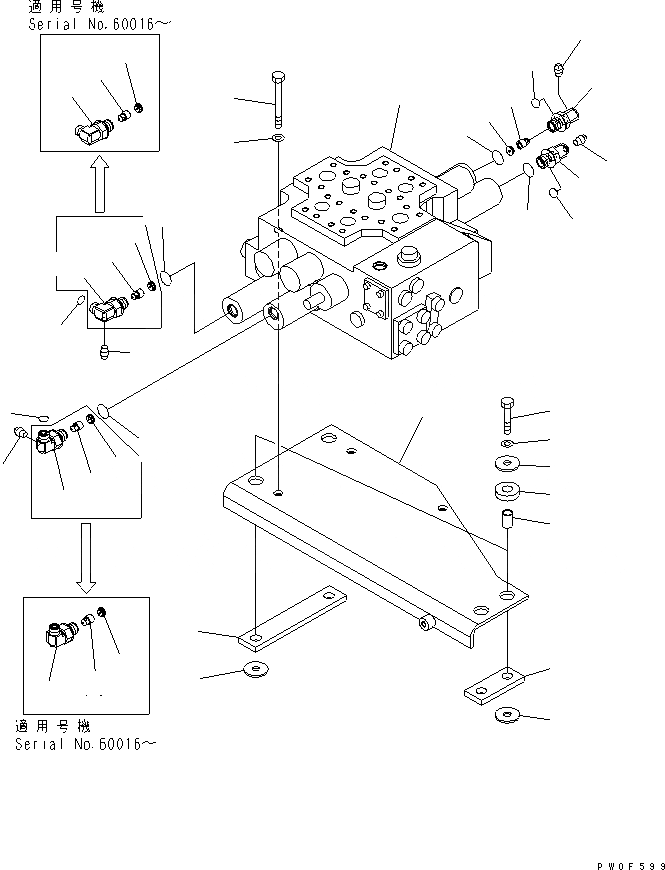 適用号機
Serial No.60016～

適用号機
Serial No.60016～

PW0F599