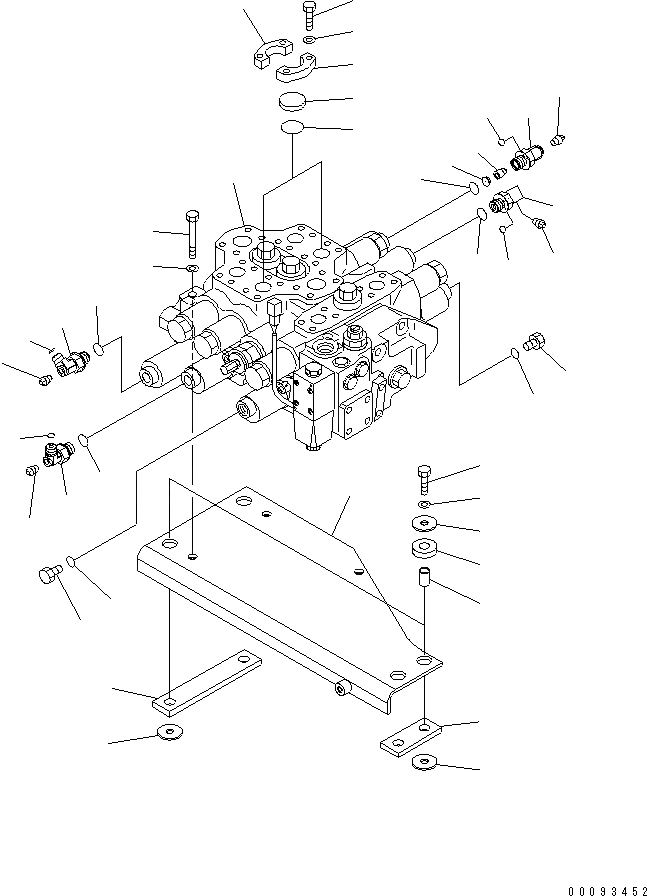 00093452