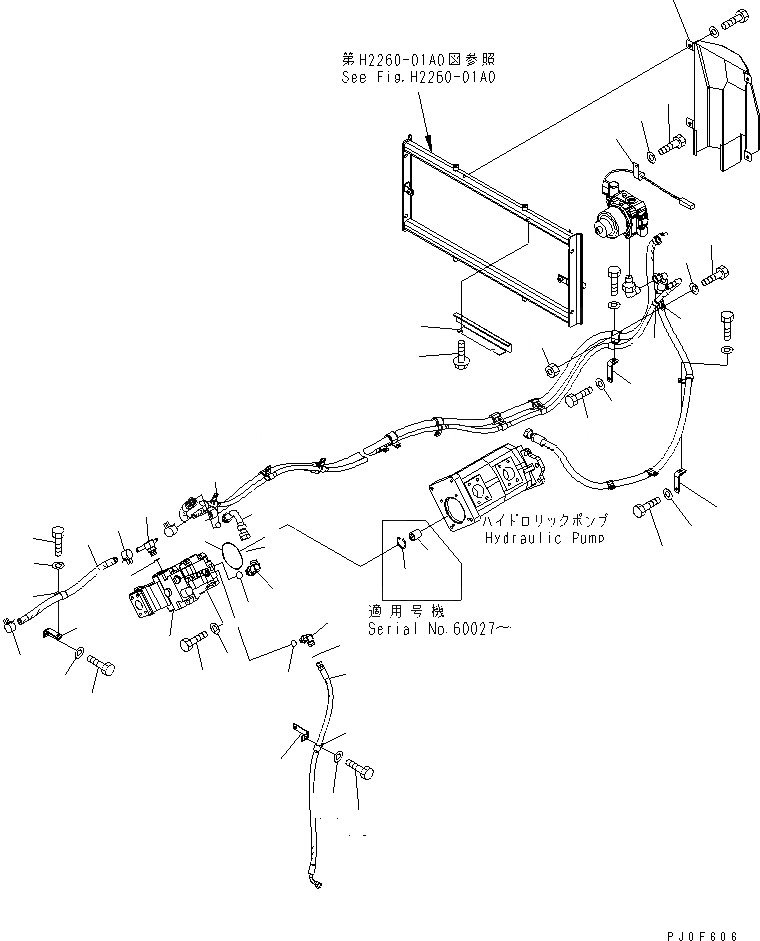 第H2260-01A0図参照
See Fig.H2260-01A0

ハイドロリックポンプ
Hydraulic Pump

適用号機
Serial No.60027~

PJ0F606