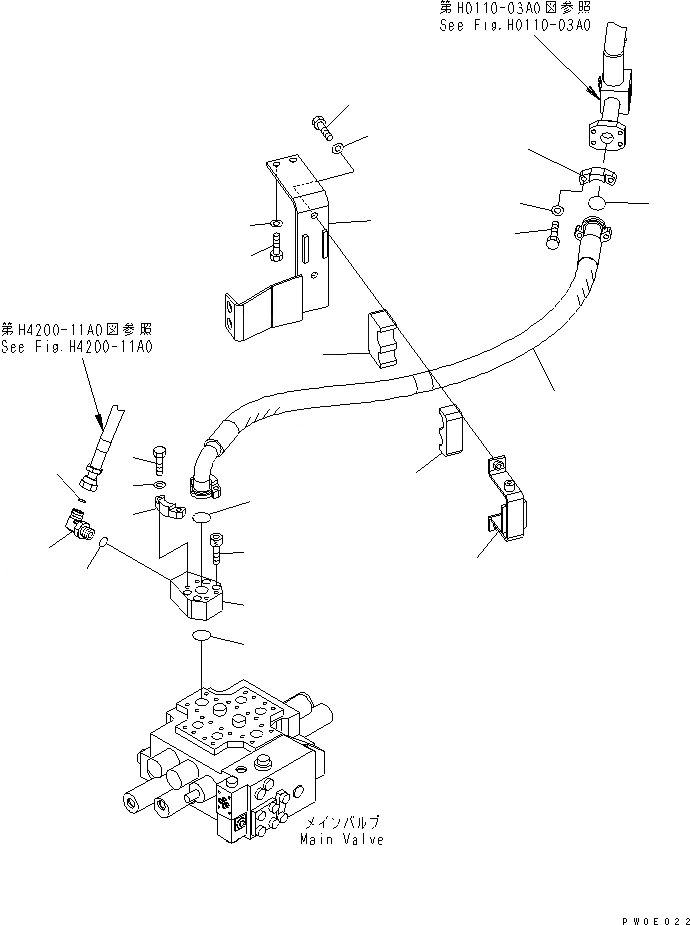 第H0110-03A0図参照
See Fig.H0110-03A0

第H4200-11A0図参照
See Fig.H4200-11A0

メインバルブ
Main Valve

PW0E022