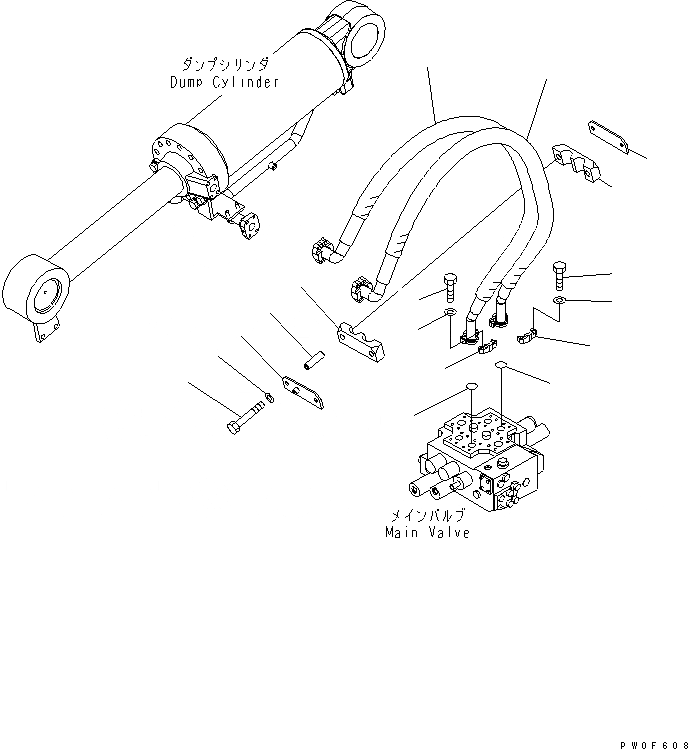 ダンプシリンダ
Dump Cylinder

メインバルブ
Main Valve

PW0F608