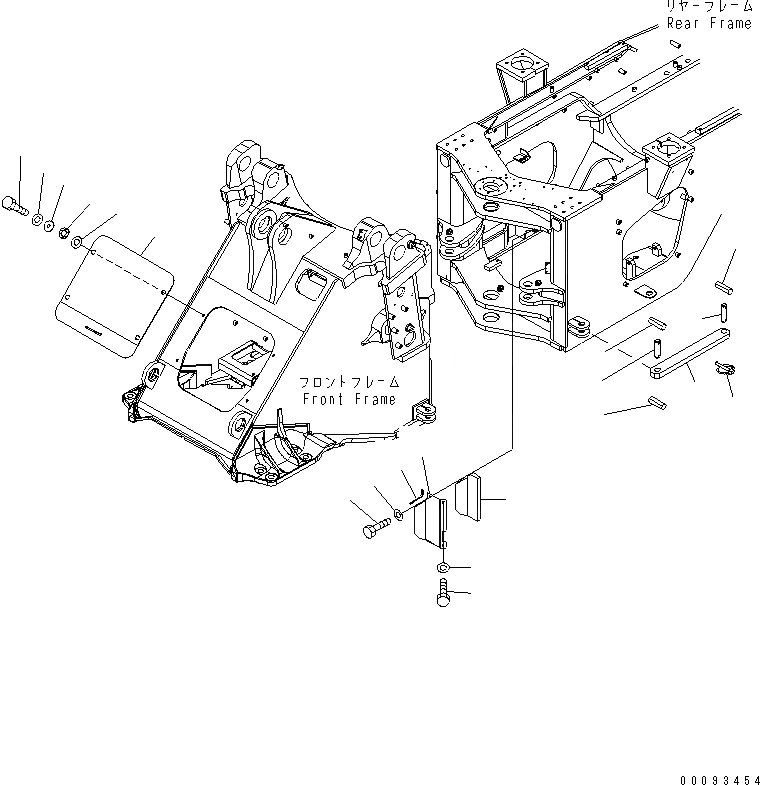 リヤーフレーム
Rear Frame

フロントフレーム
Front Frame

00093454