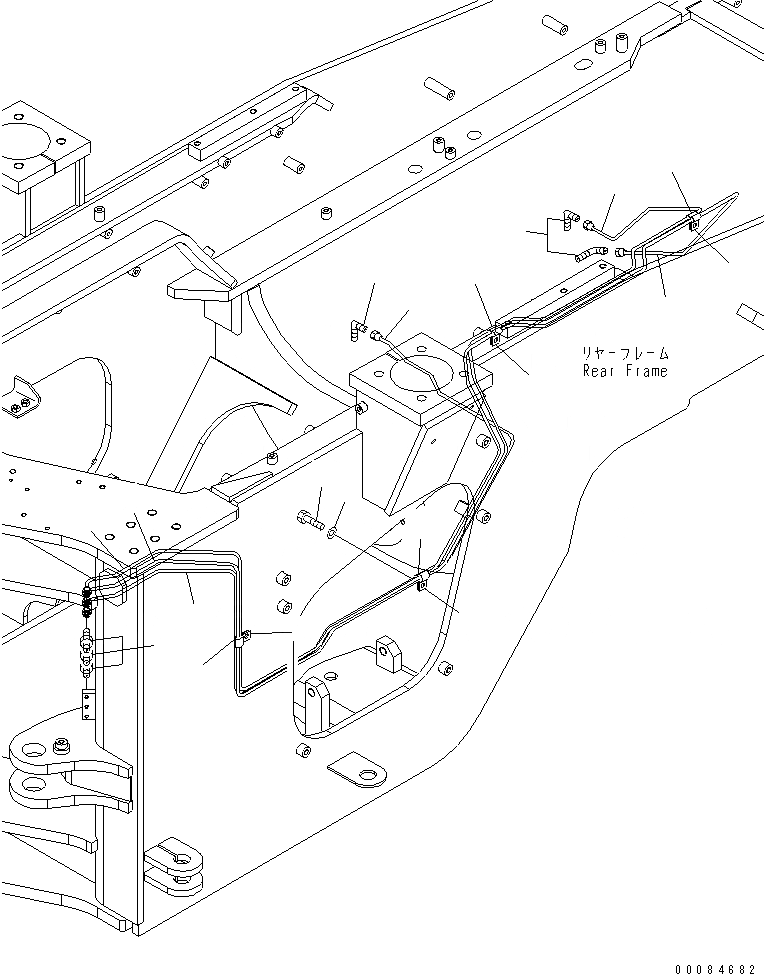 リヤーフレーム
Rear Frame

00084682