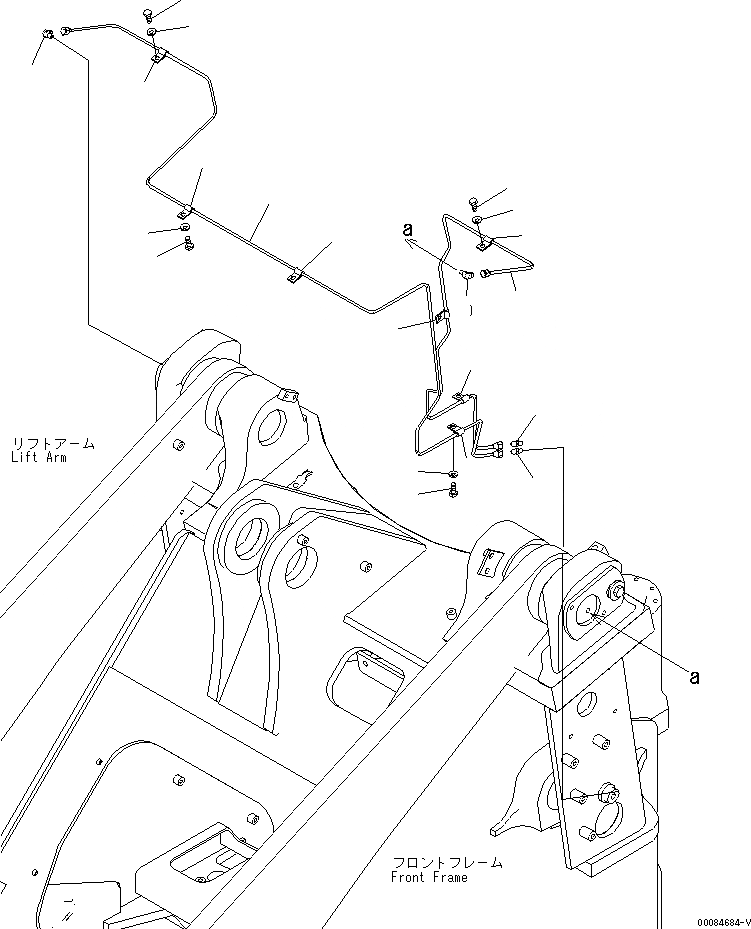 a

リフトアーム
Lift Arm

a

フロントフレーム
Front Frame

00084684-V