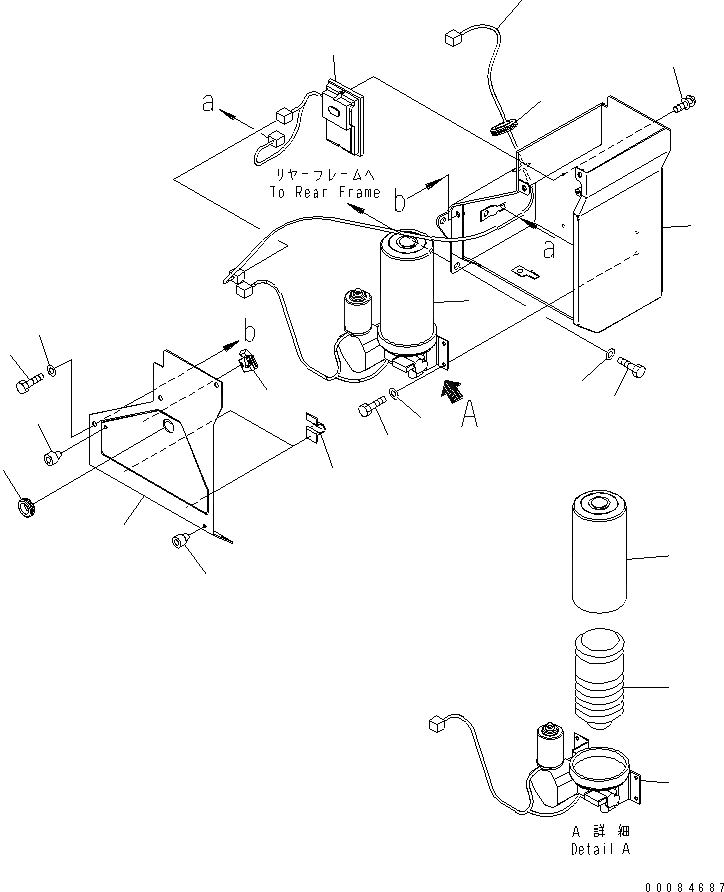 a

リヤーフレームへ
To Rear Frame

b

a

b

A

A 詳細
Detail A

00084687