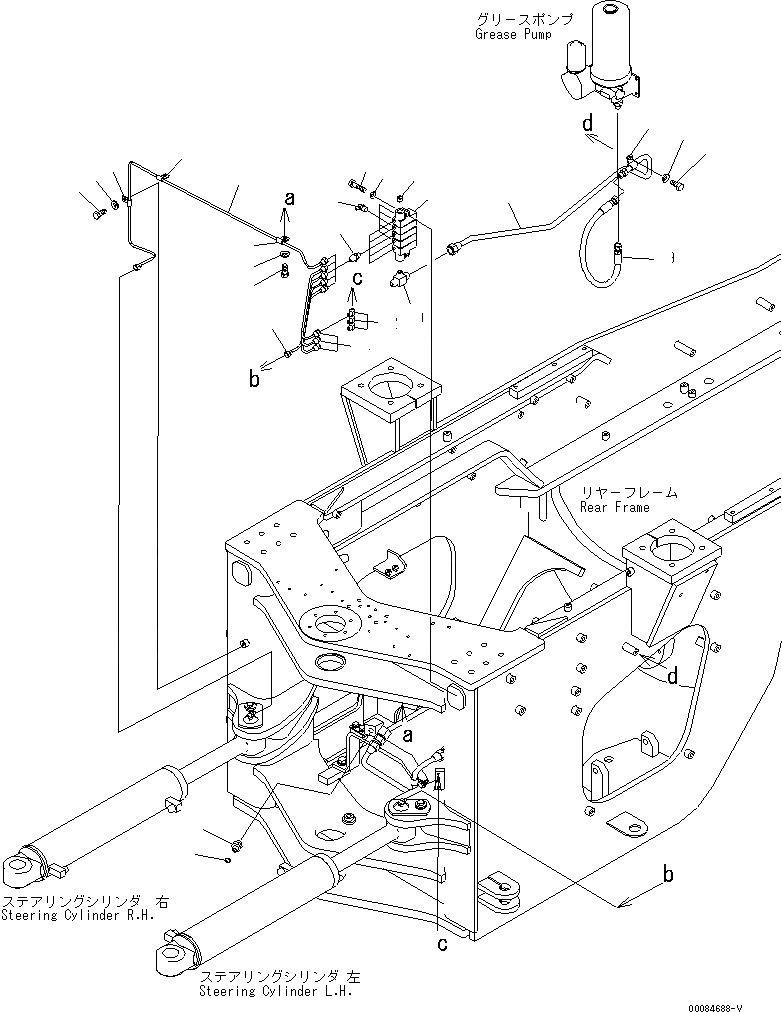 グリースポンプ
Grease Pump

d

a

c

b

リヤーフレーム
Rear Frame

d

a

b

c

ステアリングシリンダ 右
Steering Cylinder R.H.

ステアリングシリンダ 左
Steering Cylinder L.H.

00084688-V