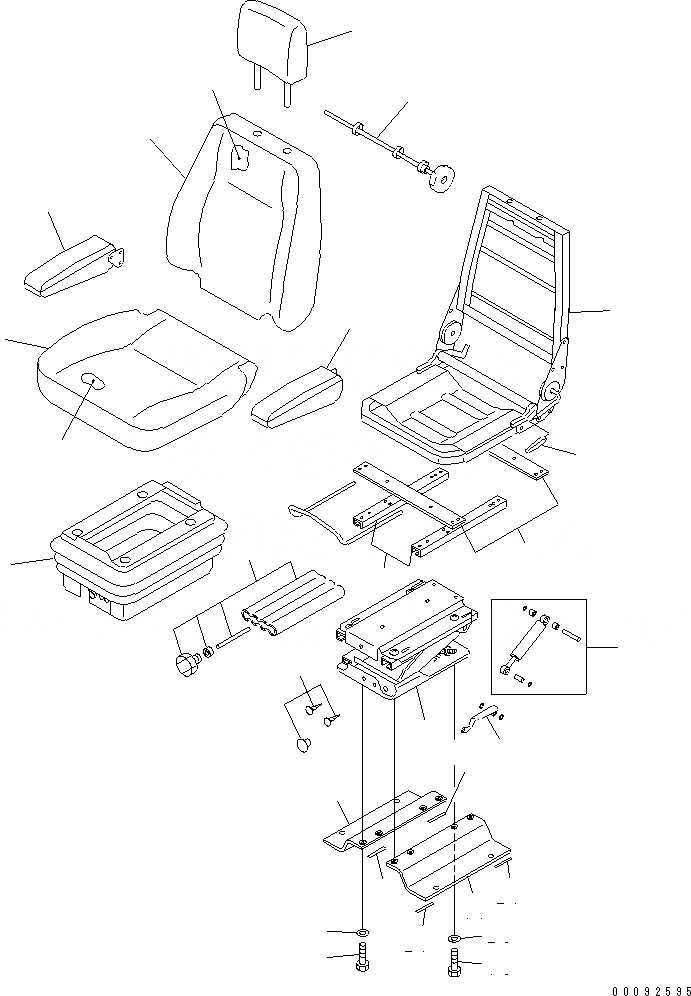 00092595