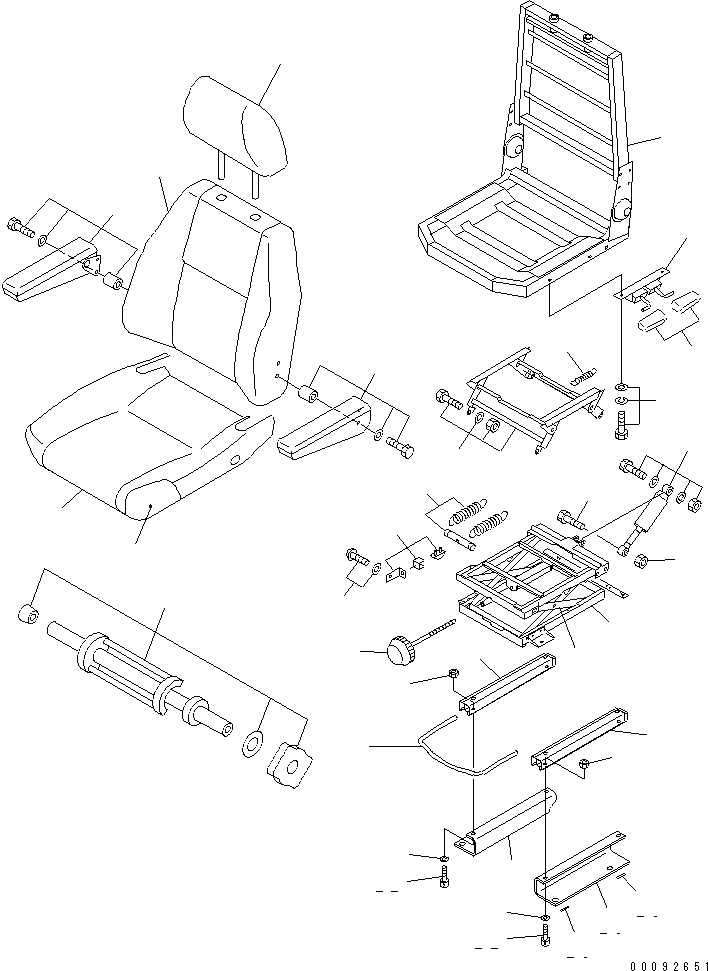 00092651