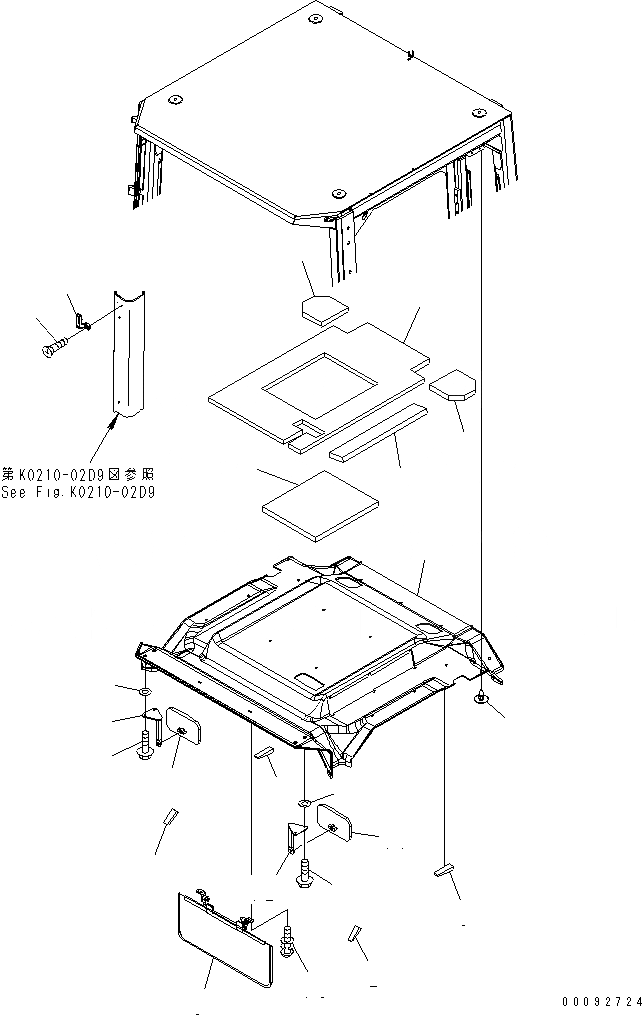 第K0210-02D9図参照
See Fig.K0210-02D9

00092724