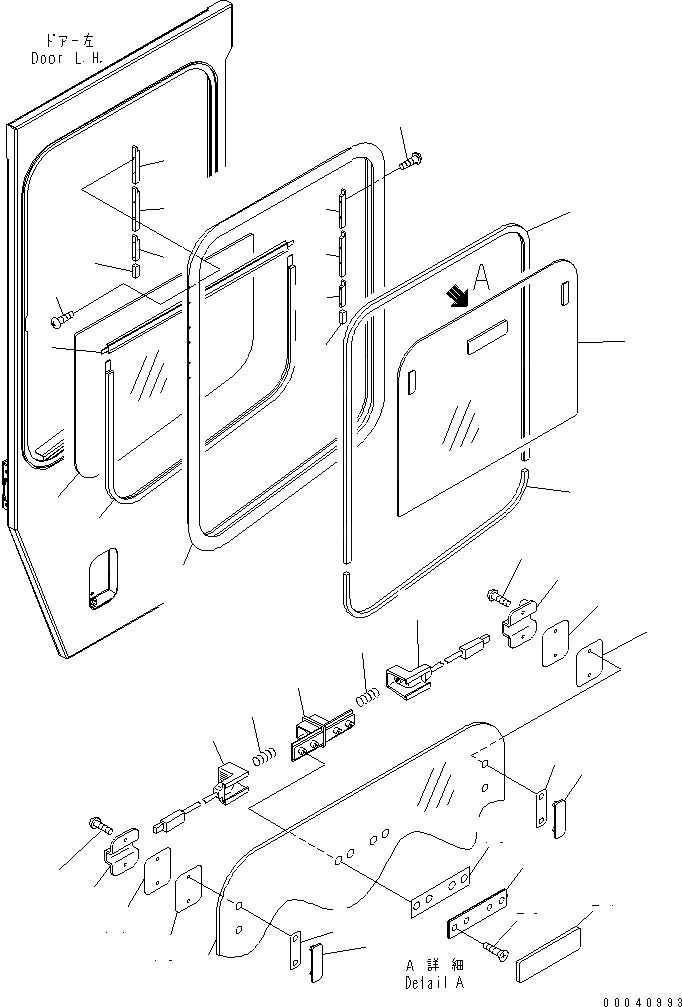 ドアー左
Door L.H.

A

A 詳細
Detail A

00040993