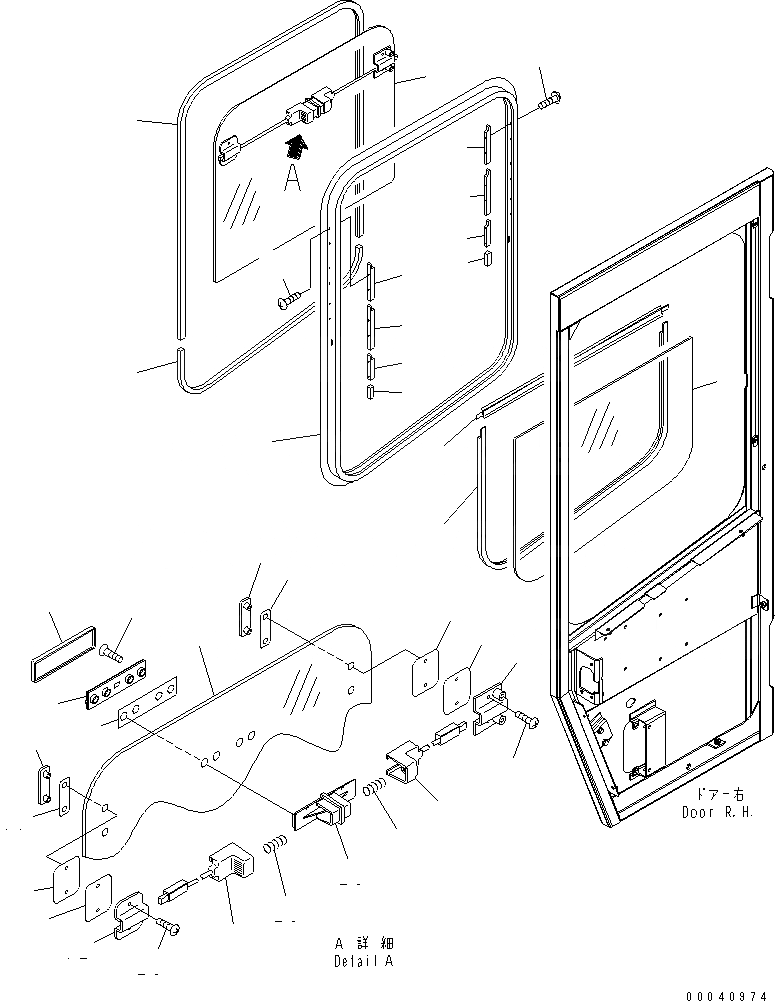 A

ドアー右
Door R.H.

A 詳細
Detail A

00040974