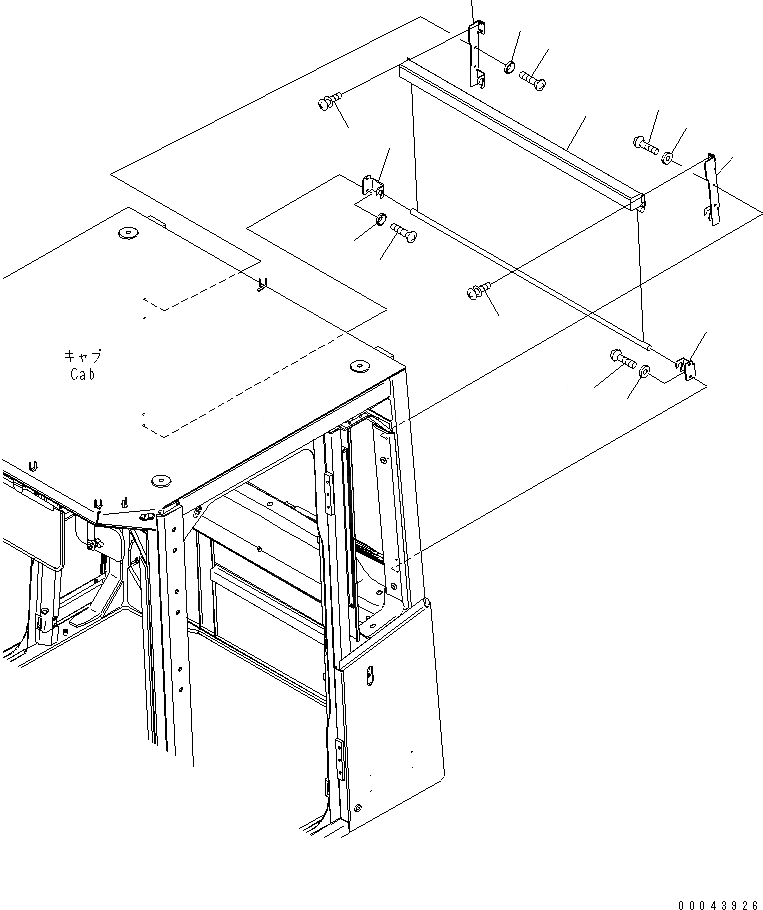 キャブ
Cab

00043926