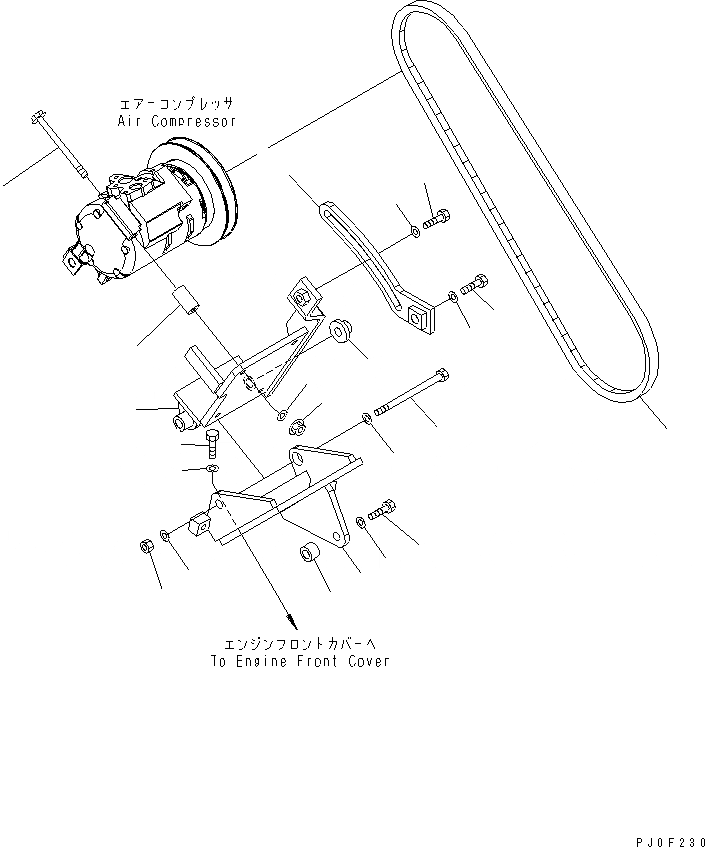 エアーコンプレッサ
Air Compressor

エンジンフロントカバーへ
To Engine Front Cover

PJ0F230