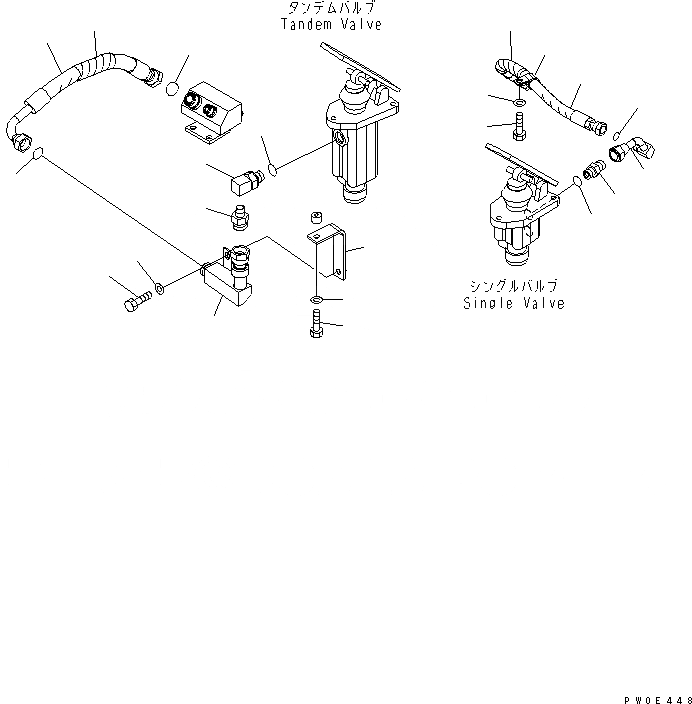 タンデムバルブ
Tandem Valve

シングルバルブ
Single Valve

PW0E448