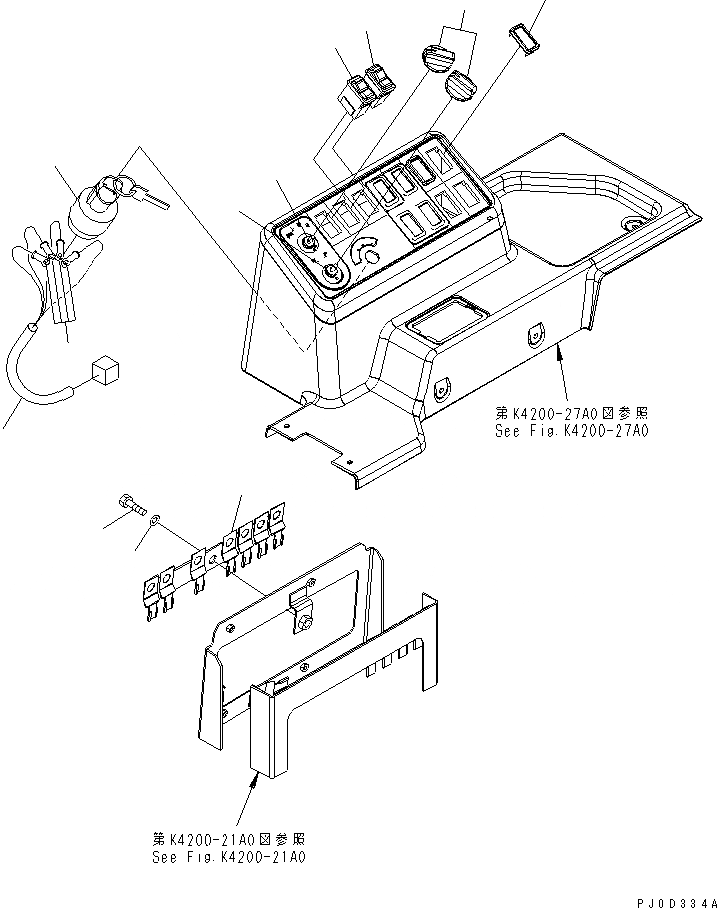 第K4200-27A0図参照
See Fig.K4200-27A0

第K4200-21A0図参照
See Fig.K4200-21A0

PJ0D334A