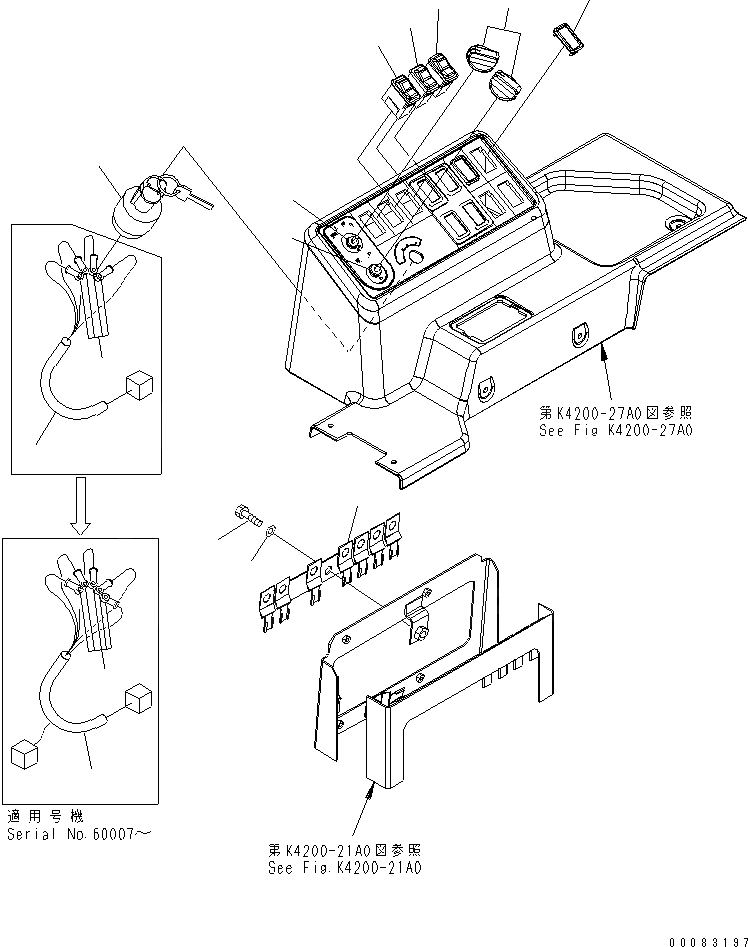 第K4200-27A0図参照
See Fig K4200-27A0

適用号機
Serial No.60007～

第K4200-21A0図参照
See Fig.K4200-21A0

00083197