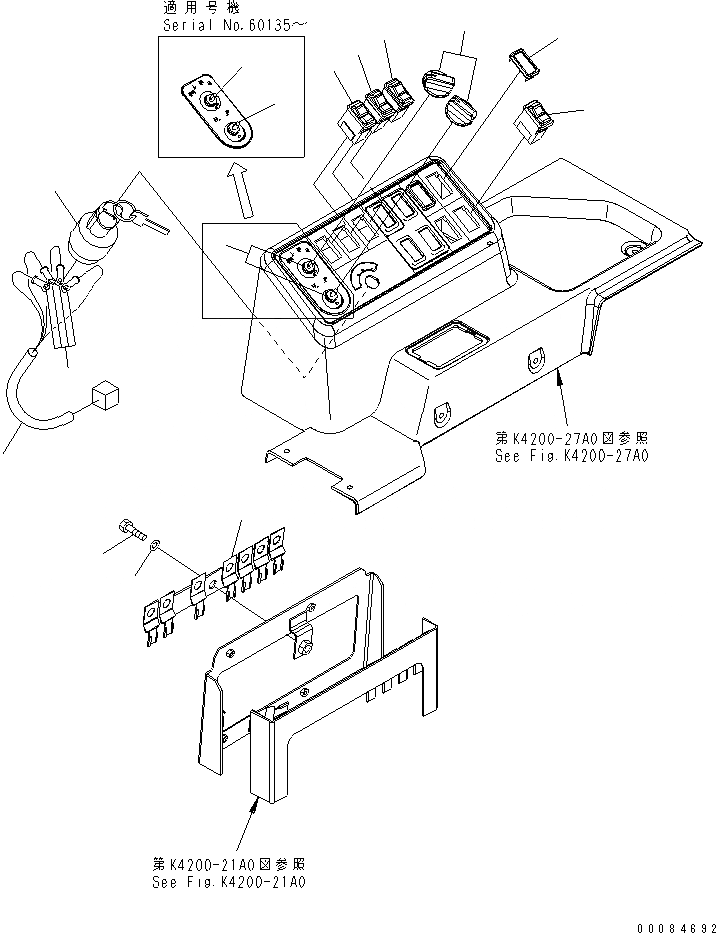 適用号機
Serial No.60135~

第K4200-27A0図参照
See Fig.K4200-27A0

第K4200-21A0図参照
See Fig.K4200-21A0

00084692