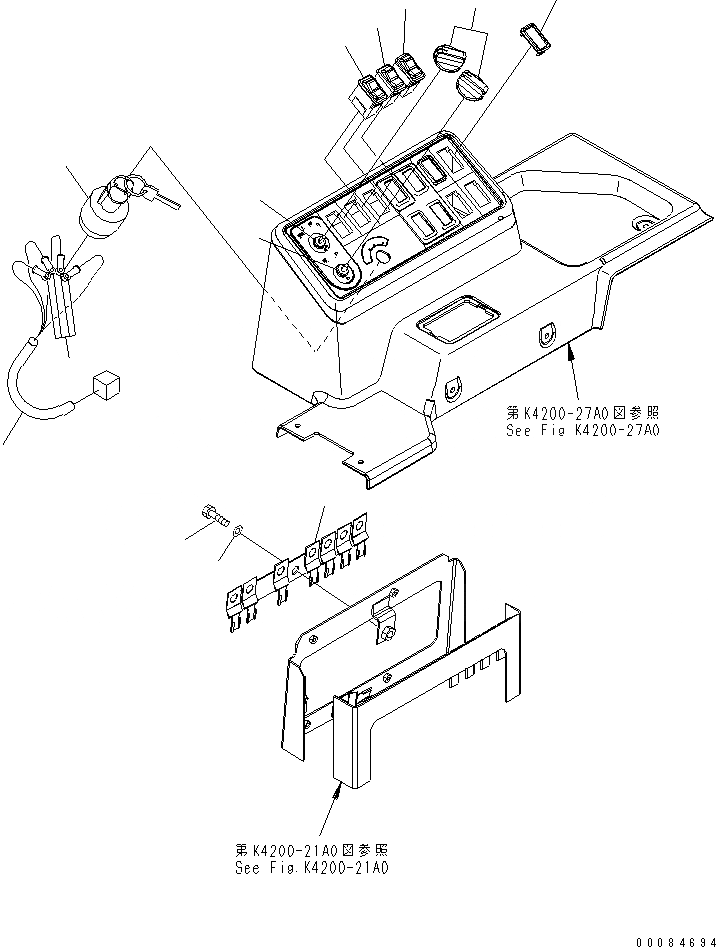 第K4200-27A0図参照
See Fig K4200-27A0

第K4200-21A0図参照
See Fig.K4200-21A0

00084694