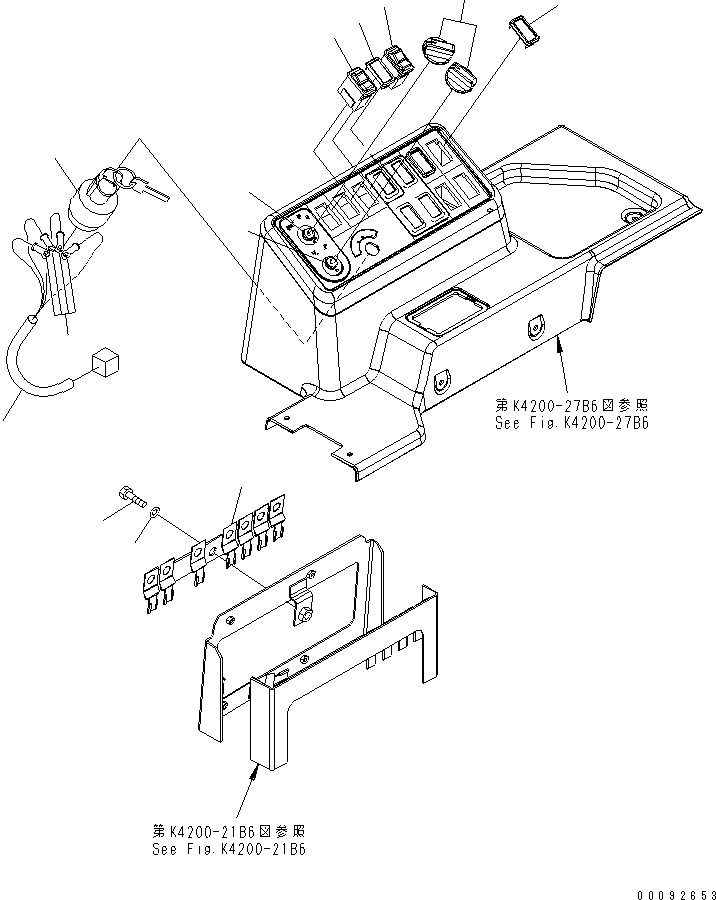 第K4200-27B6図参照
See Fig.K4200-27B6

第K4200-21B6図参照
See Fig.K4200-21B6

00092653