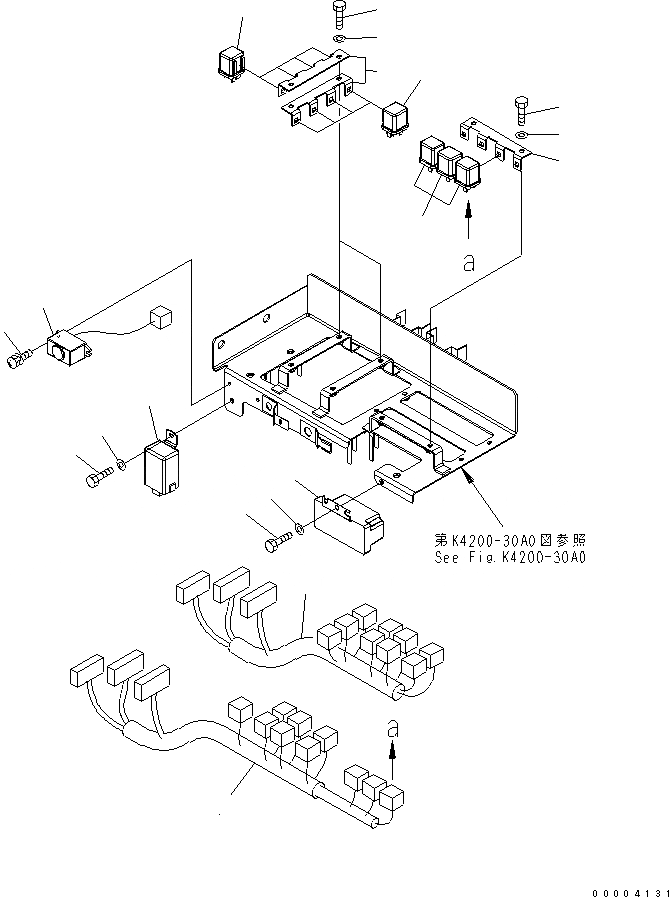 a

第K4200-30A0図参照
See Fig.K4200-30A0

a

00004131