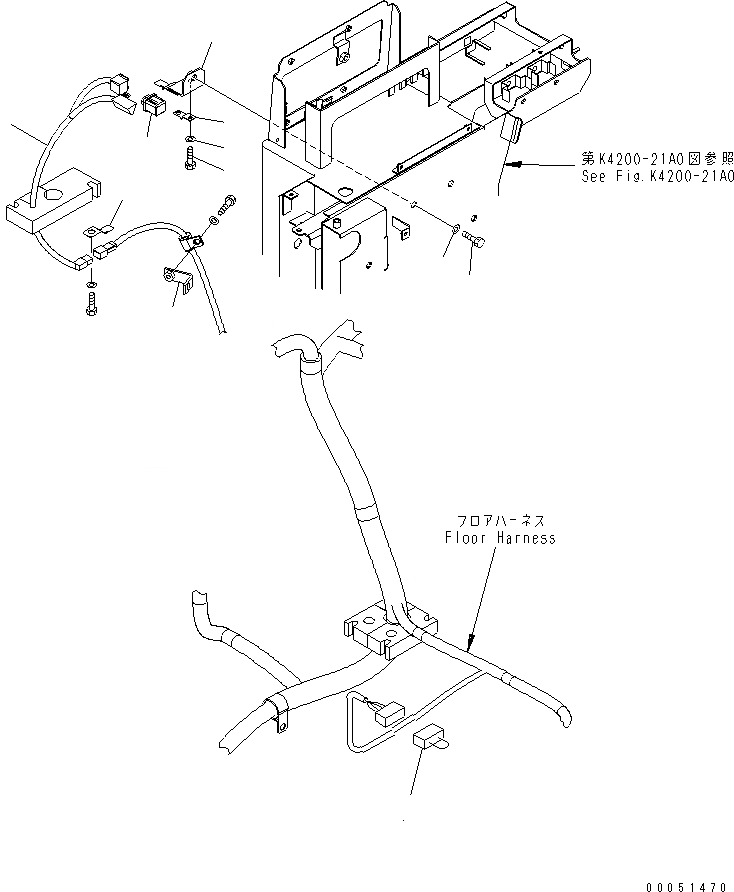 第K4200-21A0図参照
See Fig.K4200-21A0

フロアハーネス
Floor Harness

00051470