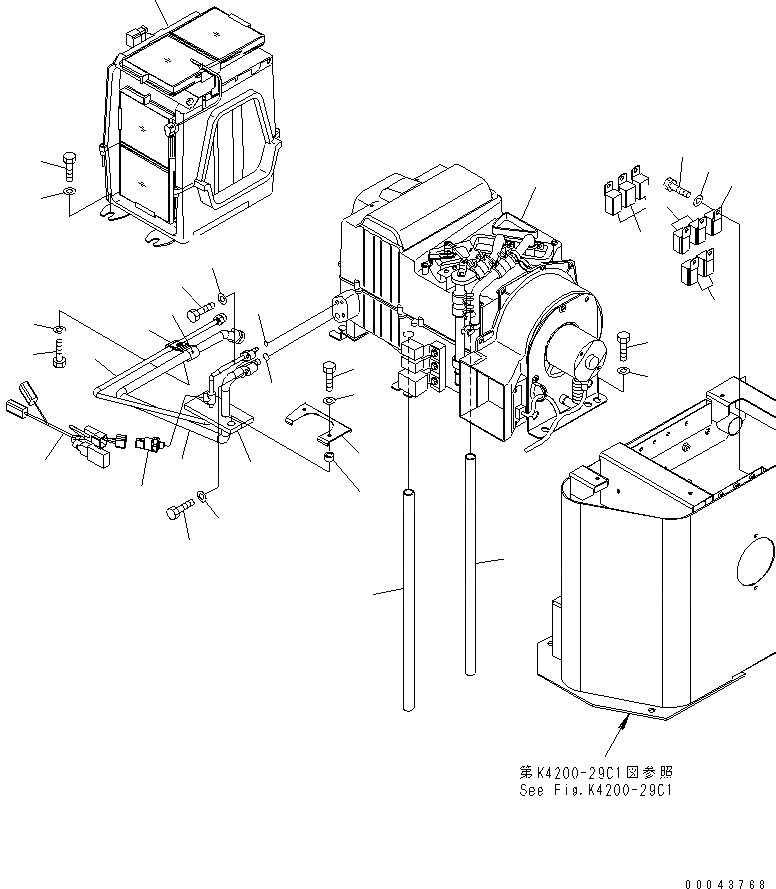 第K4200-29C1図参照
See Fig.K4200-29C1

00043768