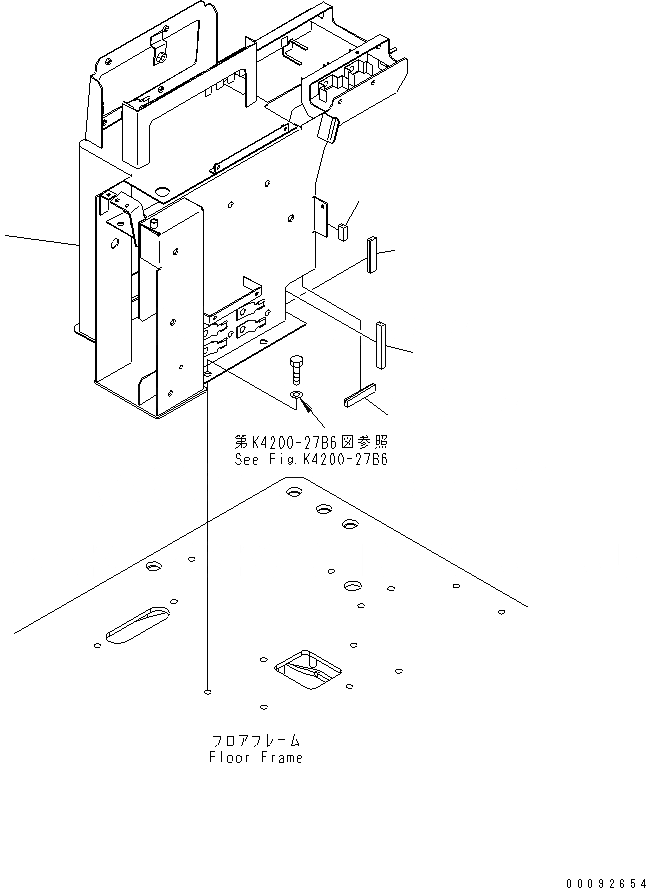 第K4200-27B6図参照
See Fig.K4200-27B6

フロアフレーム
Floor Frame

00092654