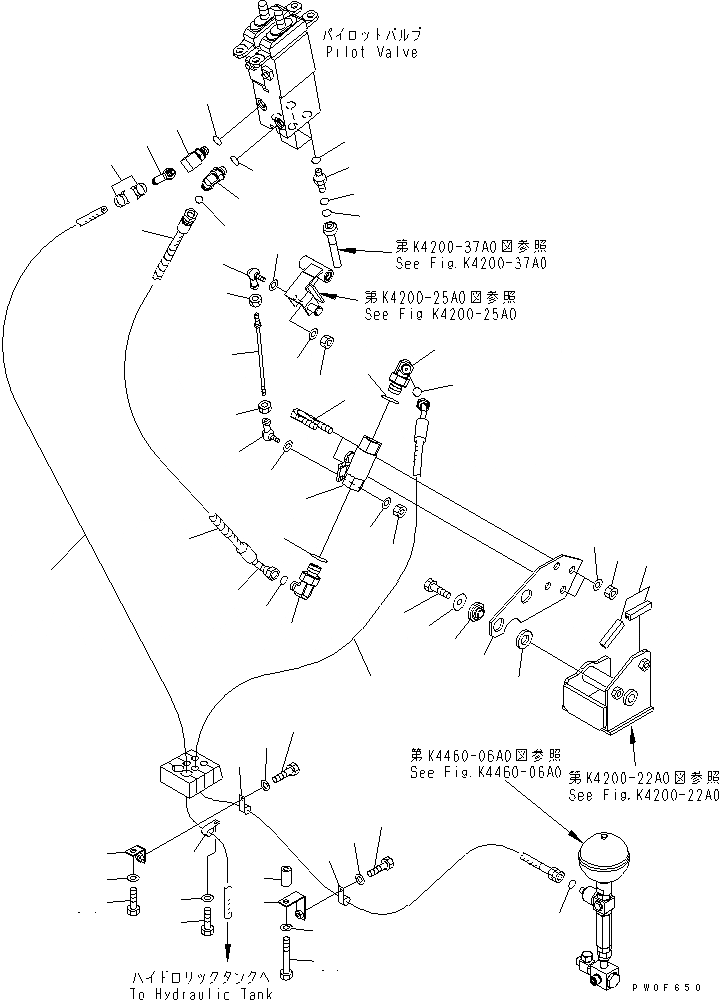 パイロットバルブ
Pilot Valve

第K4200-37A0図参照
See Fig.K4200-37A0

第K4200-25A0図参照
See Fig K4200-25A0

第K4460-06A0図参照
See Fig.K4460-06A0

第K4200-22A0図参照
See Fig.K4200-22A0

ハイドロリックタンクへ
To Hydraulic Tank

PW0F650