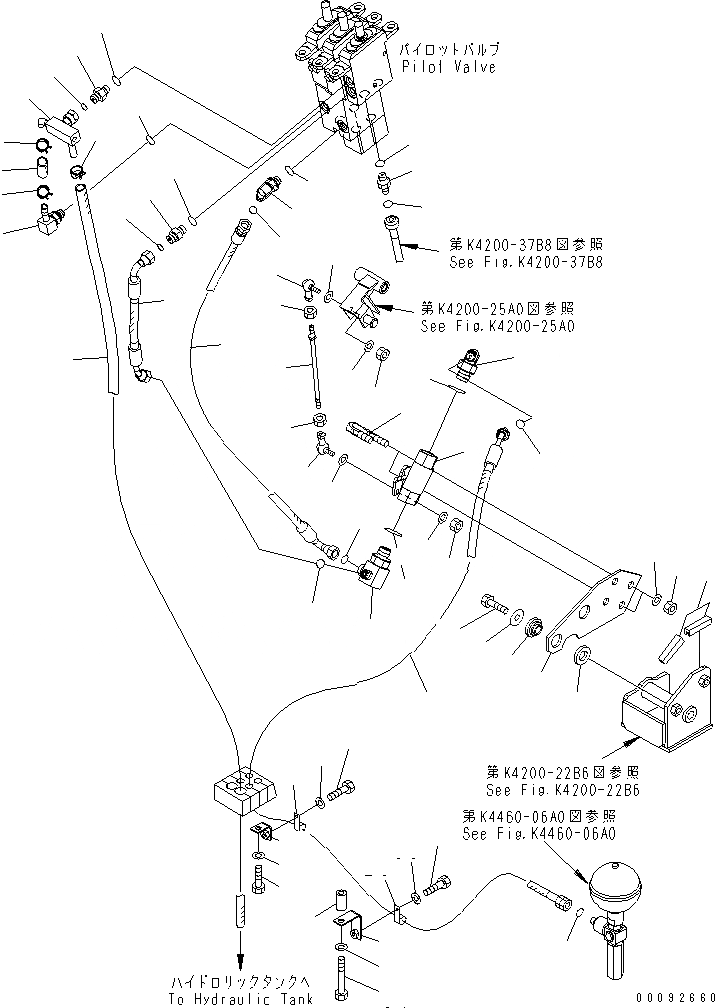 パイロットバルブ
Pilot Valve

第K4200-37B8図参照
See Fig.K4200-37B8

第K4200-25A0図参照
See Fig.K4200-25A0

第K4200-22B6図参照
See Fig.K4200-22B6

第K4460-06A0図参照
See Fig.K4460-06A0

ハイドロリックタンクへ
To Hydraulic Tank

00092660