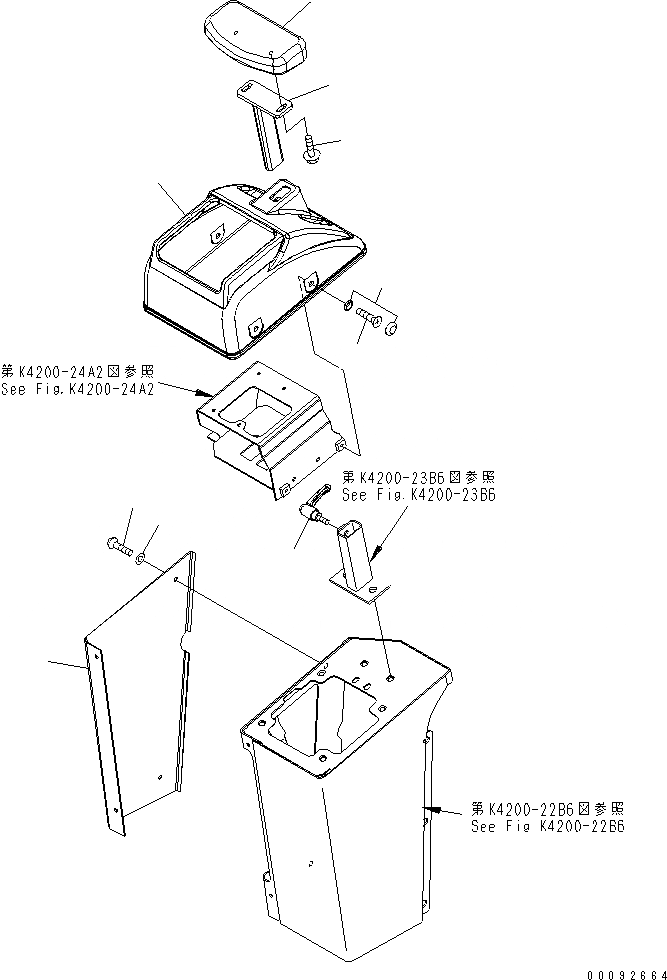 第K4200-24A2図参照
See Fig.K4200-24A2

第K4200-23B6図参照
See Fig.K4200-23B6

第K4200-22B6図参照
See Fig K4200-22B6

00092664