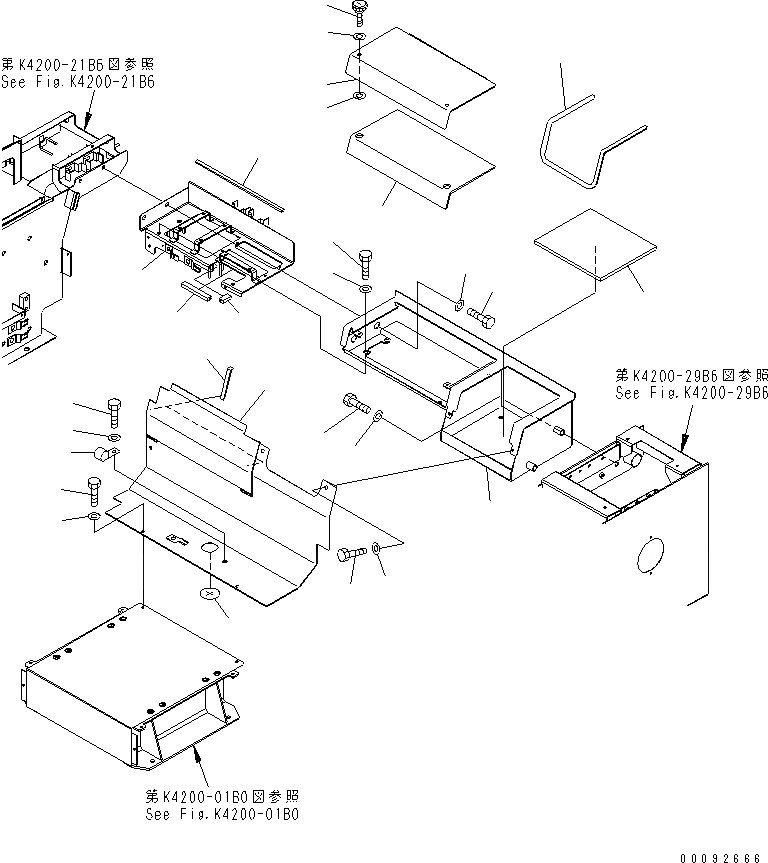 第K4200-21B6図参照
See Fig.K4200-21B6

第K4200-29B6図参照
See Fig.K4200-29B6

第K4200-01B0図参照
See Fig.K4200-01B0

00092666