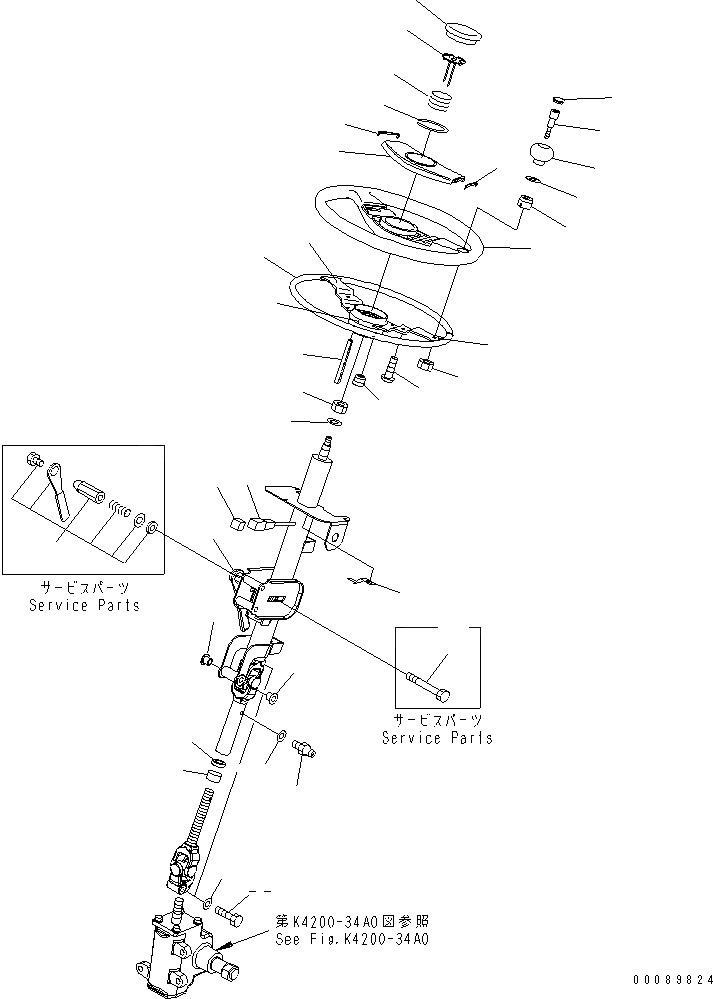 サービスパーツ
Service Parts

サービスパーツ
Service Parts

第K4200-34A0図参照
See Fig.K4200-34A0

00089824