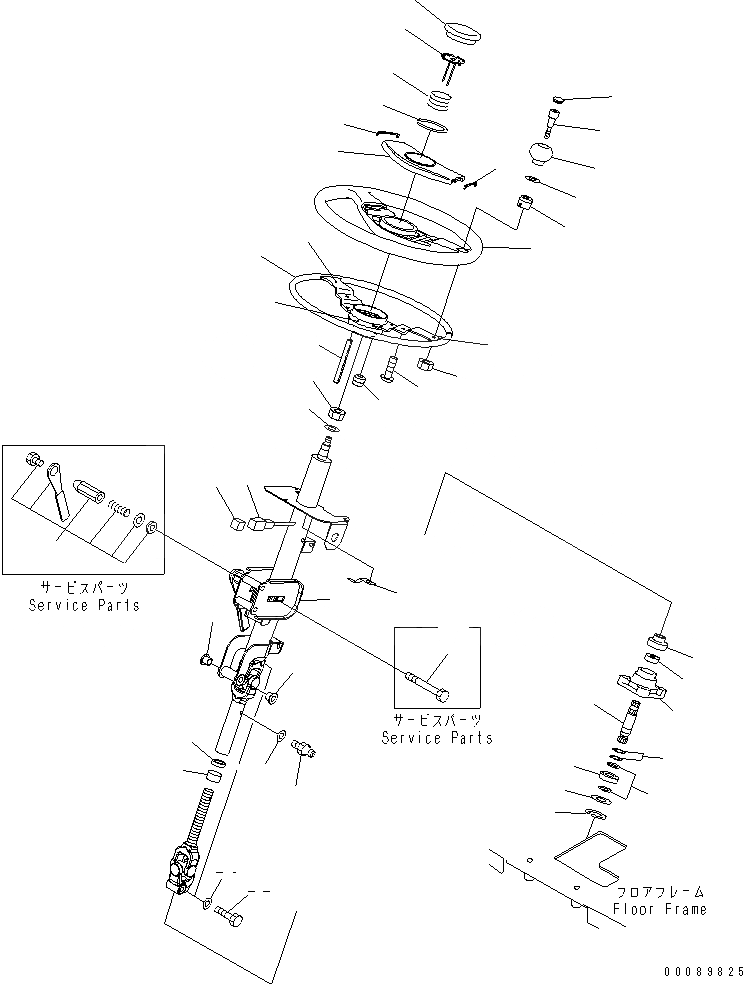 サービスパーツ
Service Parts

サービスパーツ
Service Parts

フロアフレーム
Floor Frame

00089825