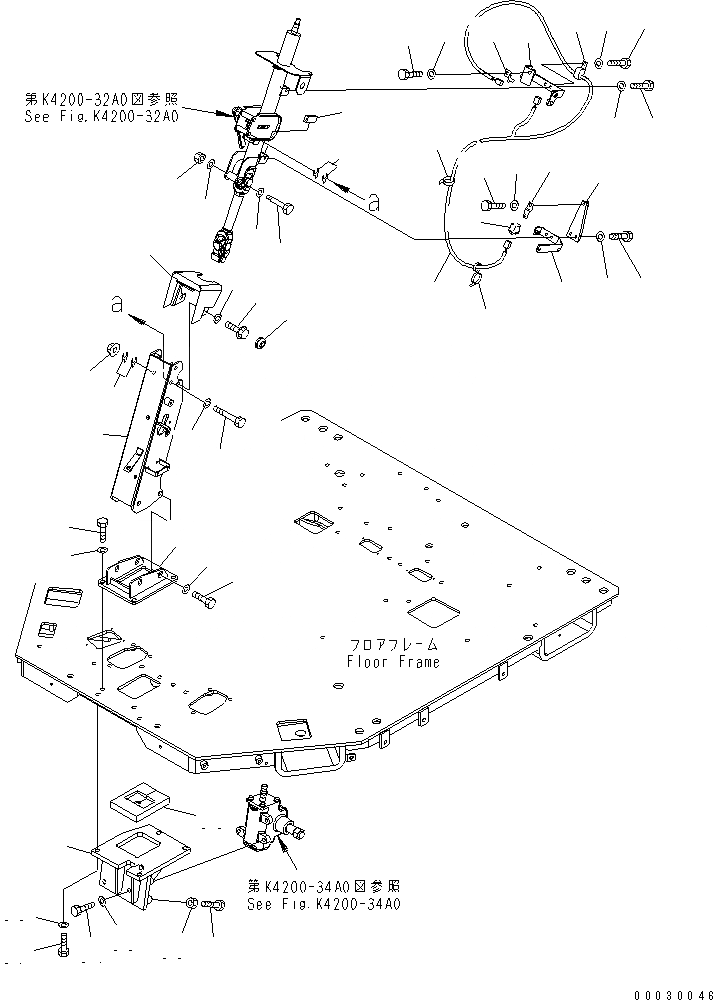 第K4200-32A0図参照
See Fig.K4200-32A0

a

a

フロアフレーム
Floor Frame

第K4200-34A0図参照
See Fig.K4200-34A0

00030046