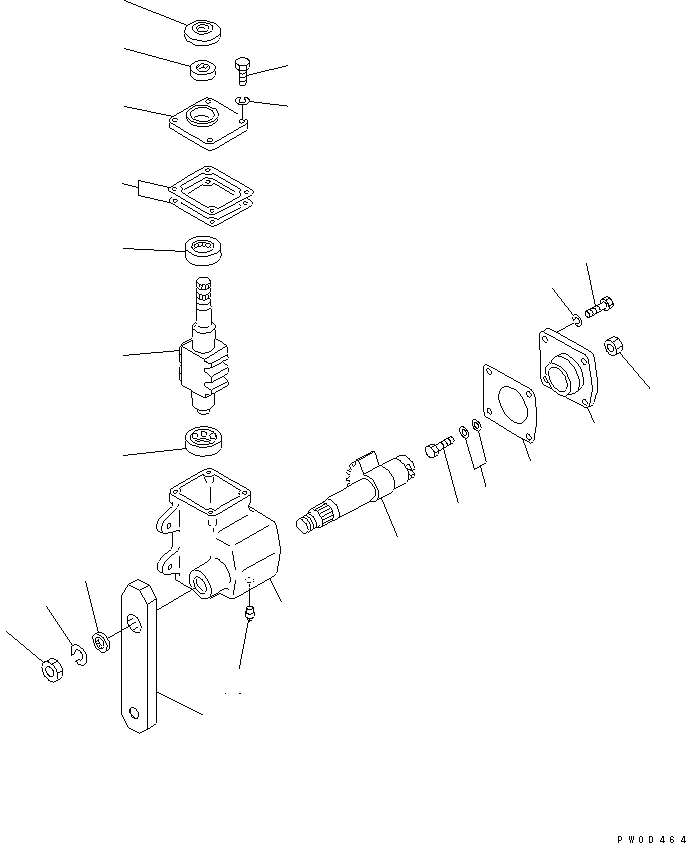 PW0D464