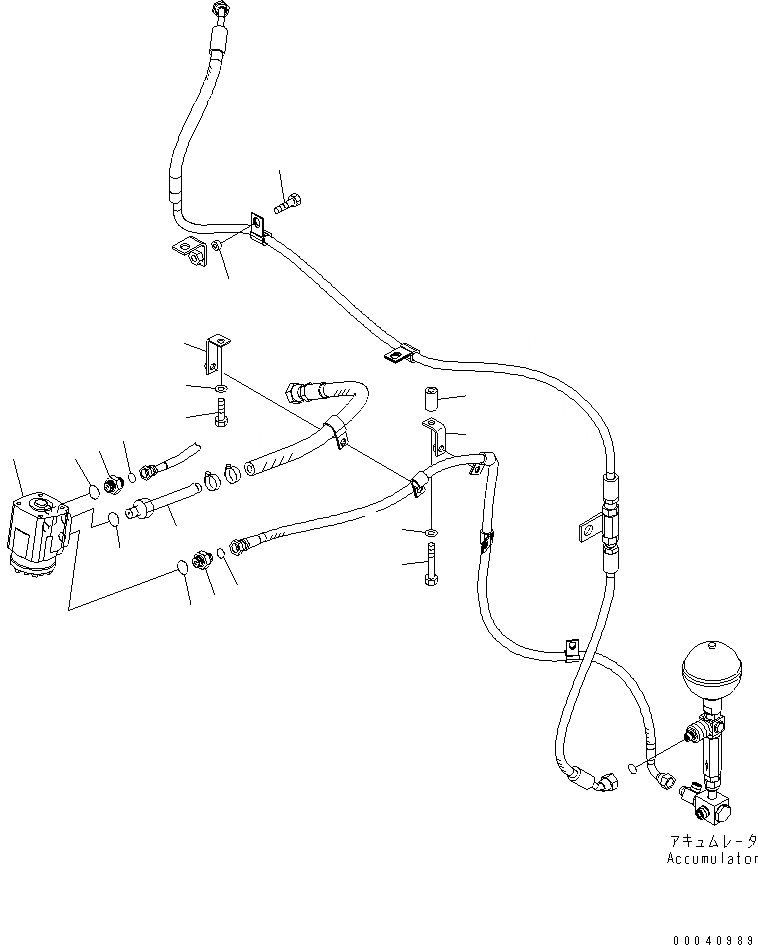 アキュムレータ
Accumulator

00040989