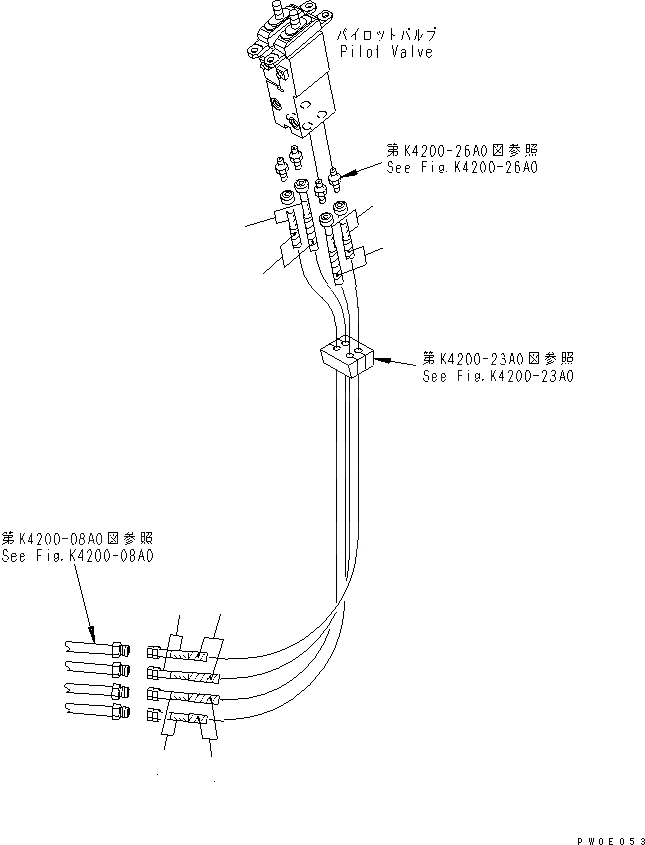 パイロットバルブ
Pilot Valve

第K4200-26A0図参照
See Fig.K4200-26A0

第K4200-23A0図参照
See Fig.K4200-23A0

第K4200-08A0図参照
See Fig.K4200-08A0

PW0E053