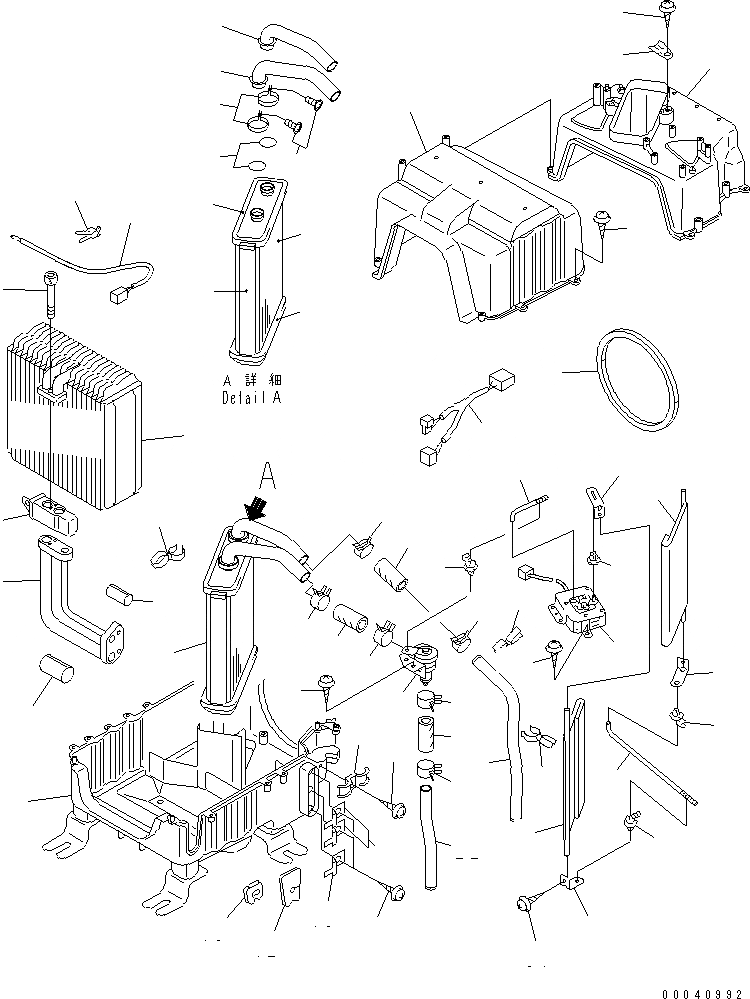 A 詳 細
Detail A

A

00040992